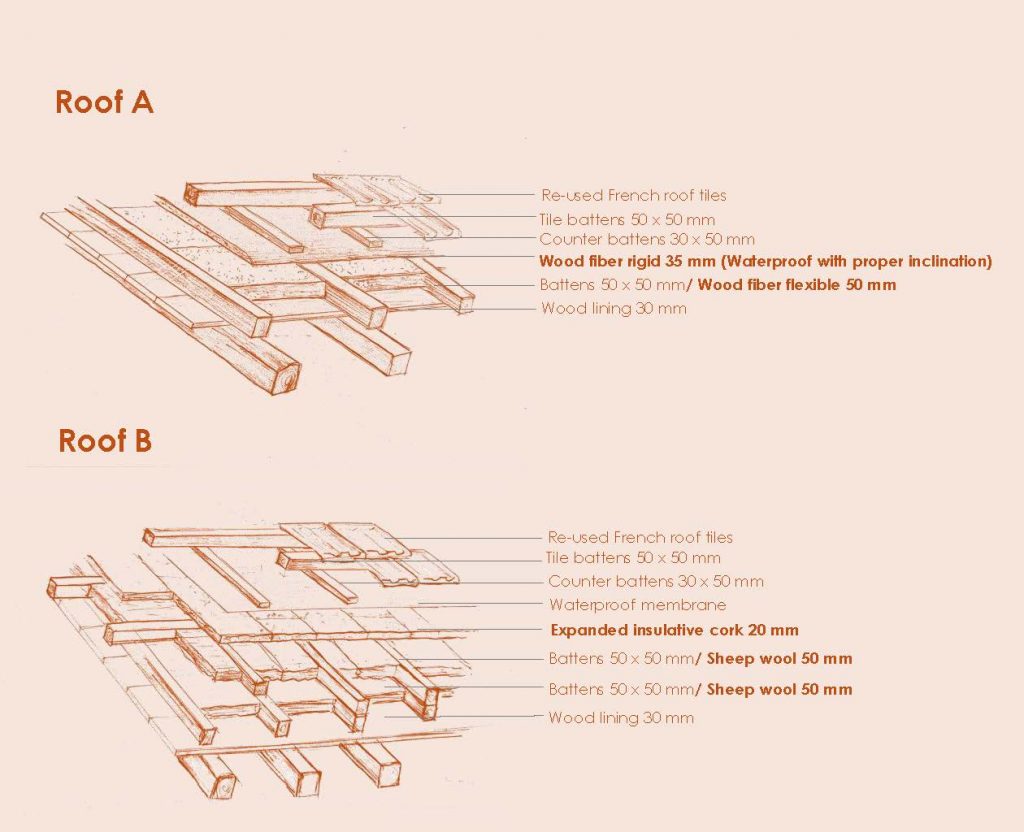 Roof A

Re-used French roof tiles
Tile battens 50 x 50 mm
Counter battens 30 x 50 mm
Wood fiber rigid 35 mm (Waterproof with proper inclination)
Battens 50 x 50 mm/ Wood fiber flexible 50 mm
Wood lining 30 mm

Roof B

Re-used French roof tiles
Tile battens 50 x 50 mm
Counter battens 30 x 50 mm
Waterproof membrane
Expanded insulative cork 20 mm
Battens 50 x 50 mm/ Sheep wool 50 mm
Battens 50 x 50 mm/ Sheep wool 50 mm
Wood lining 30 mm