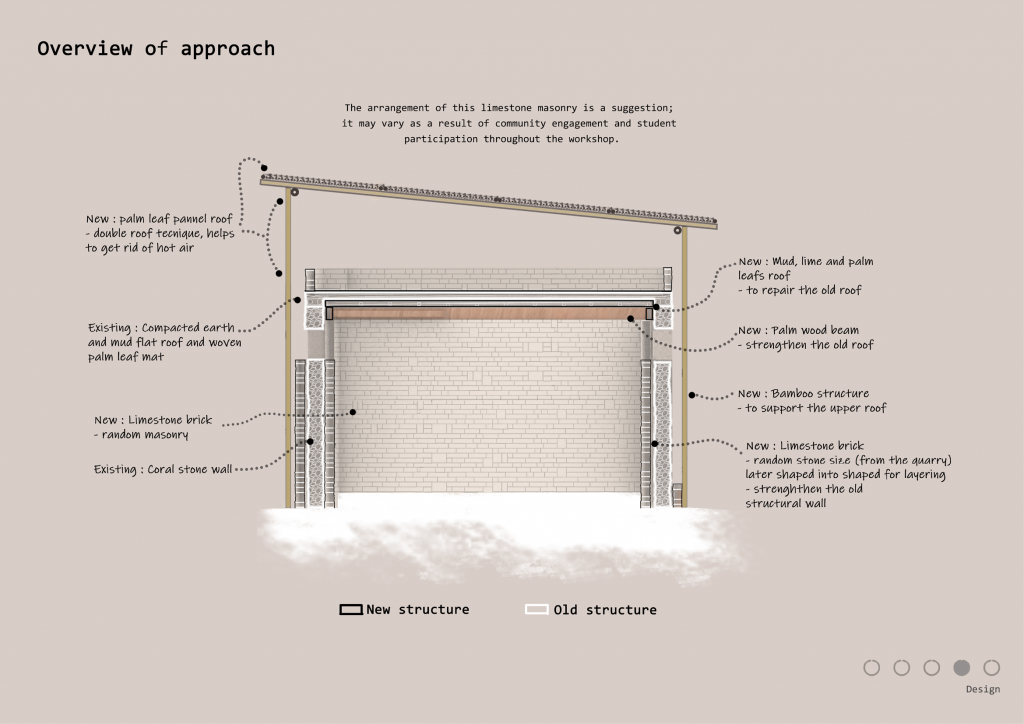 Overview of approach

The arrangement of this limestone masonry is a suggestion; it may vary as a result of community engagement and student participation throughout the workshop.

New : palm leaf pannel roof - double roof tecnique, helps to get rid of hot air

Existing : Compacted earth and mud flat roof and woven palm leaf mat

New : Limestone brick - random masonry

Existing : Coral stone wall

New : Mud, lime and palm leafs roof - to repair the old roof

New : Palm wood beam - strengthen the old roof

New : Bamboo structure - to support the upper roof

New : Limestone brick - random stone size (from the quarry) later shaped into shaped for layering - strenghthen the old structural wall

New structure

Old structure

Design